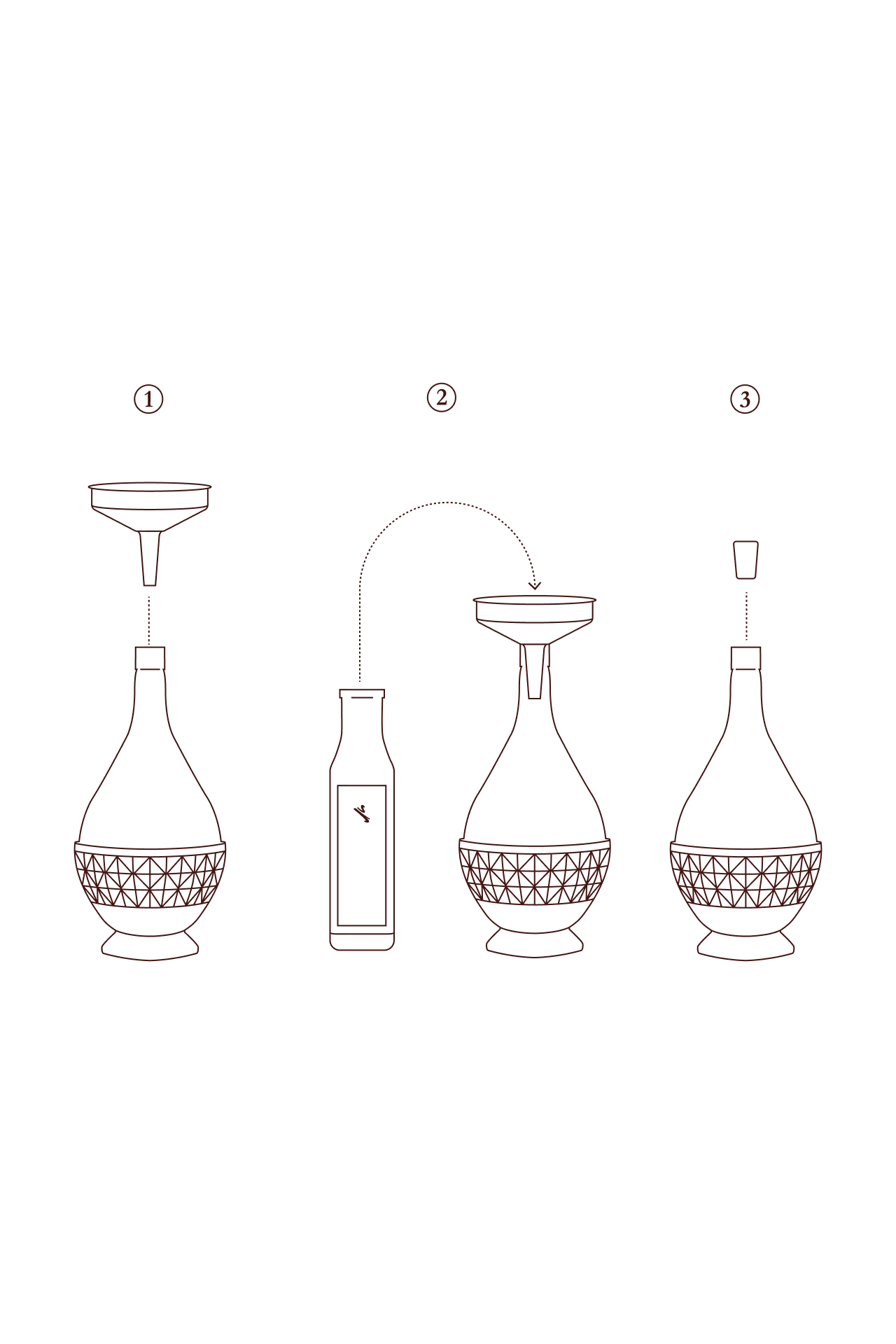 1

2

3