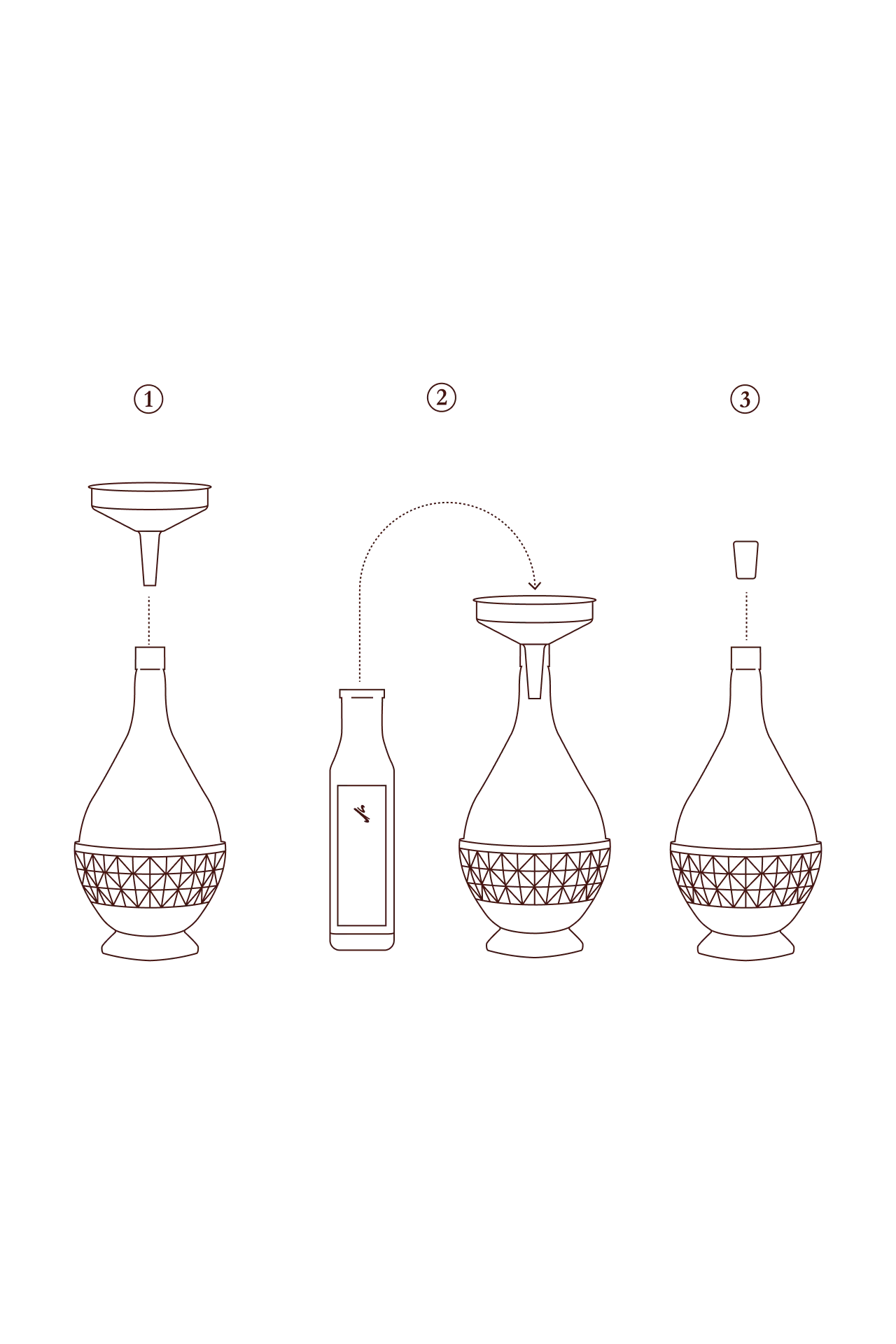 1

2

3